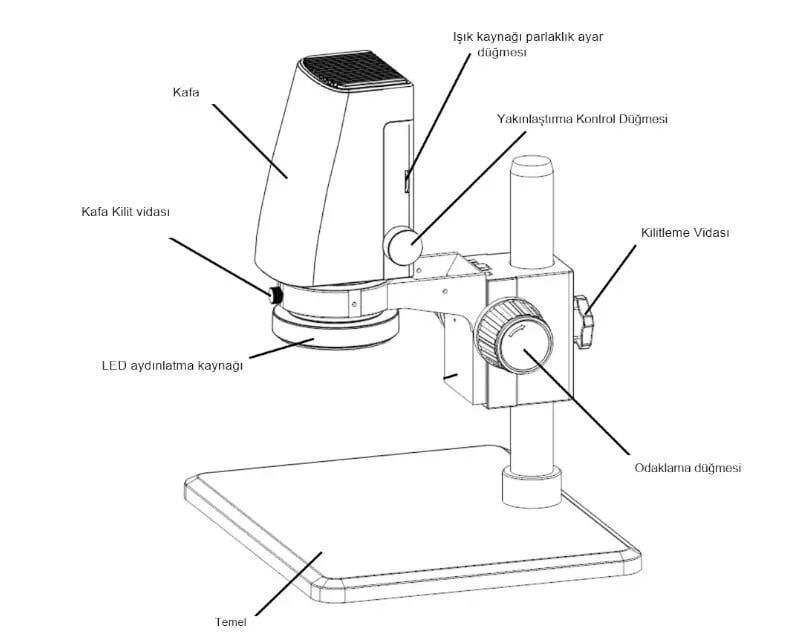 Işık kaynağı parlaklık ayar düğmesi

Kafa

Yakınlaştırma Kontrol Düğmesi

Kafa Kilit vidası

Kilitleme Vidası

LED aydınlatma kaynağı

Odaklama düğmesi

Temel